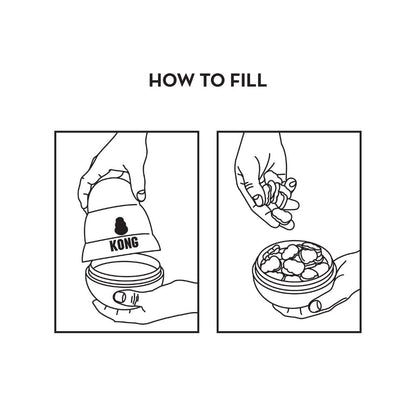 HOW TO FILL

KONG