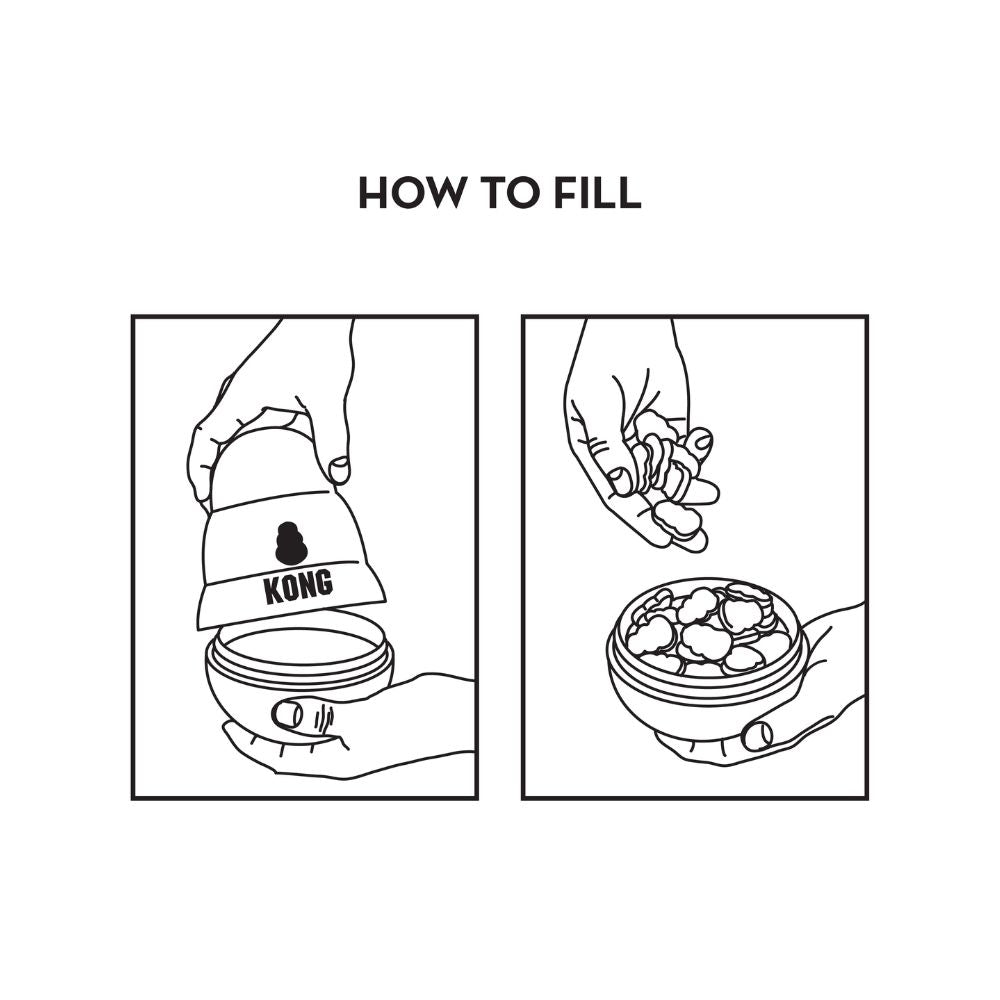 HOW TO FILL

KONG